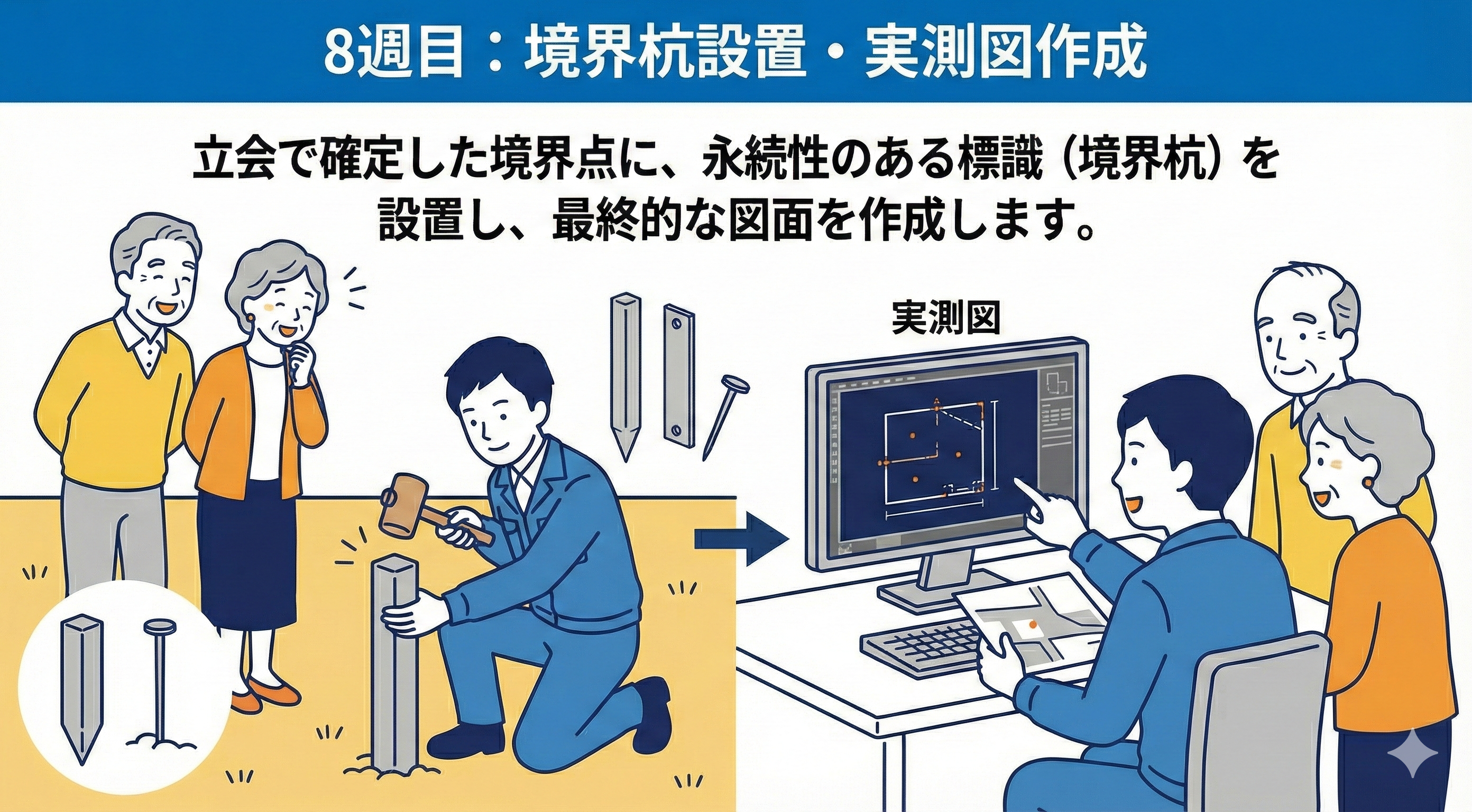 8週目：境界杭設置・実測図作成

立会で確定した境界点に、永続性のある標識（境界杭）を設置し、最終的な図面を作成します。

実測図